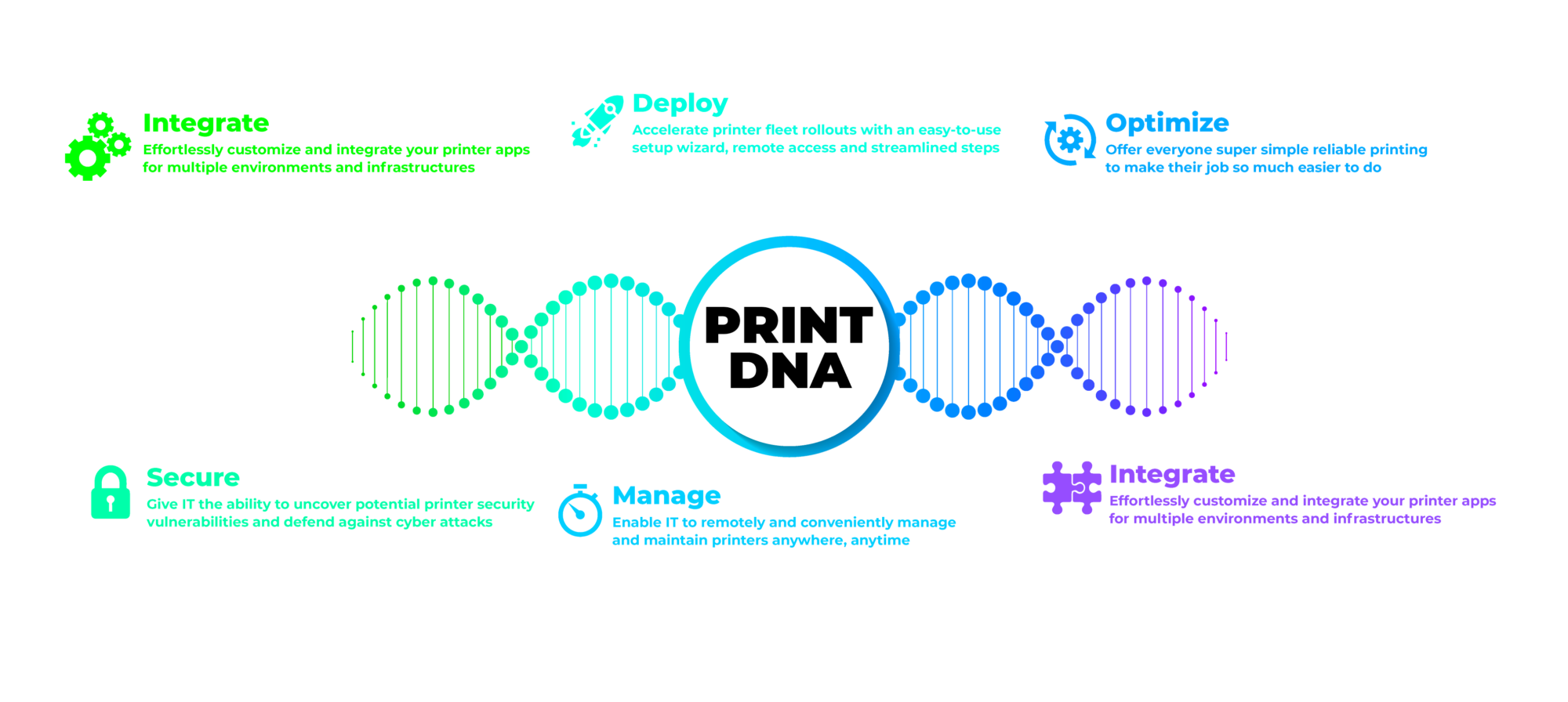 Integrate
Effortlessly customize and integrate your printer apps for multiple environments and infrastructures

Deploy
Accelerate printer fleet rollouts with an easy-to-use setup wizard, remote access and streamlined steps

Optimize
Offer everyone super simple reliable printing to make their job so much easier to do

PRINT DNA

Secure
Give IT the ability to uncover potential printer security vulnerabilities and defend against cyber attacks

Manage
Enable IT to remotely and conveniently manage and maintain printers anywhere, anytime

Integrate
Effortlessly customize and integrate your printer apps for multiple environments and infrastructures